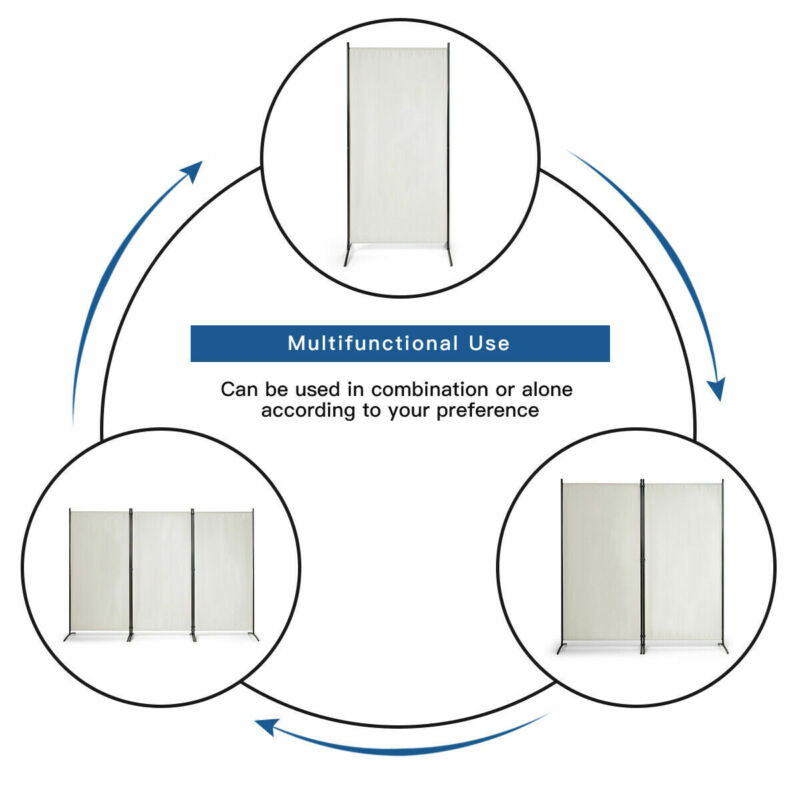 Multifunctional Use

Can be used in combination or alone according to your preference