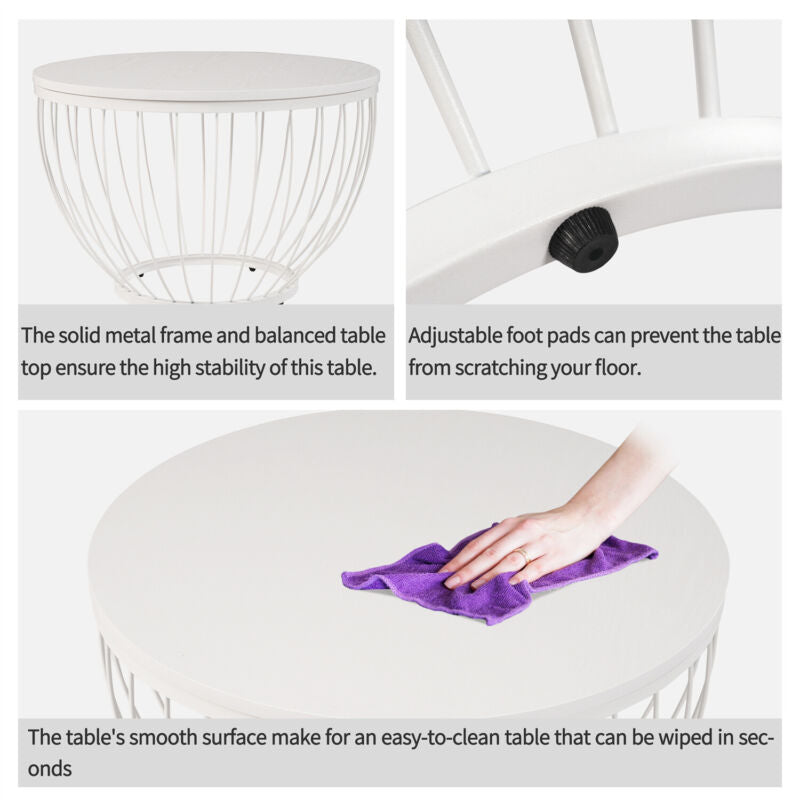 The solid metal frame and balanced table top ensure the high stability of this table.

Adjustable foot pads can prevent the table from scratching your floor.

The table's smooth surface make for an easy-to-clean table that can be wiped in seconds