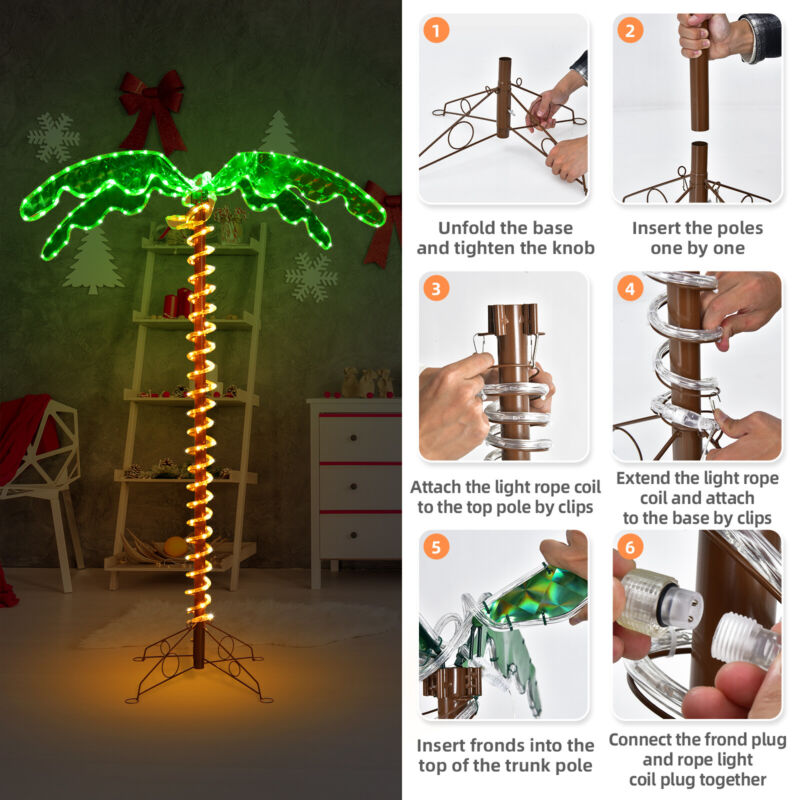 1

Unfold the base and tighten the knob

2

Insert the poles one by one

3

Attach the light rope coil to the top pole by clips

4

Extend the light rope coil and attach to the base by clips

5

Insert fronds into the top of the trunk pole

6

Connect the frond plug and rope light coil plug together