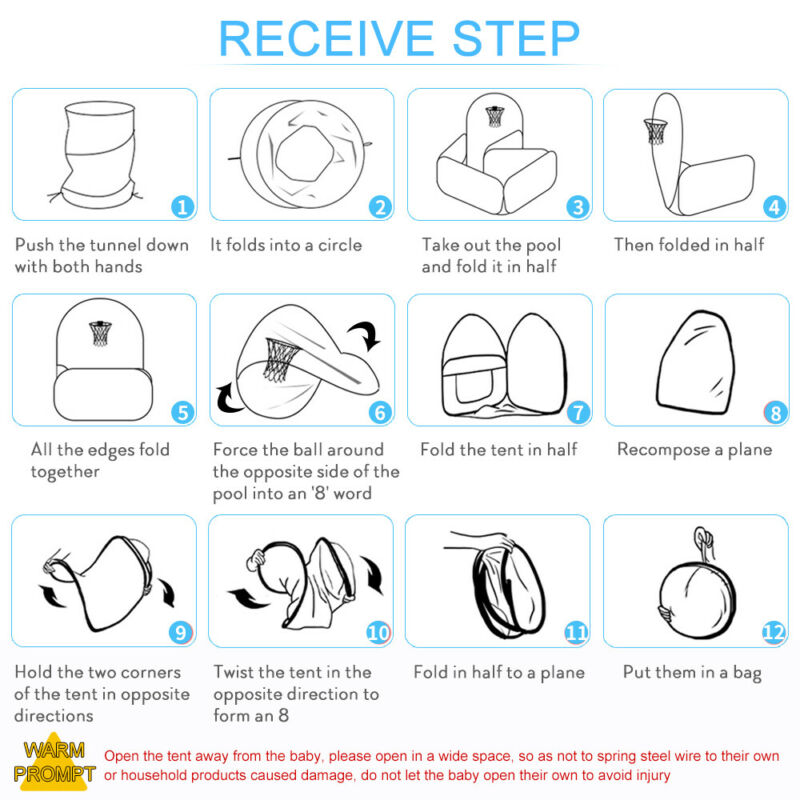 RECEIVE STEP

1
Push the tunnel down with both hands

2
It folds into a circle

3
Take out the pool and fold it in half

4
Then folded in half

5
All the edges fold together

6
Force the ball around the opposite side of the pool into an '8' word

7
Fold the tent in half

8
Recompose a plane

9
Hold the two corners of the tent in opposite directions

10
Twist the tent in the opposite direction to form an 8

11
Fold in half to a plane

12
Put them in a bag

WARM PROMPT
Open the tent away from the baby, please open in a wide space, so as not to spring steel wire to their own or household products caused damage, do not let the baby open their own to avoid injury