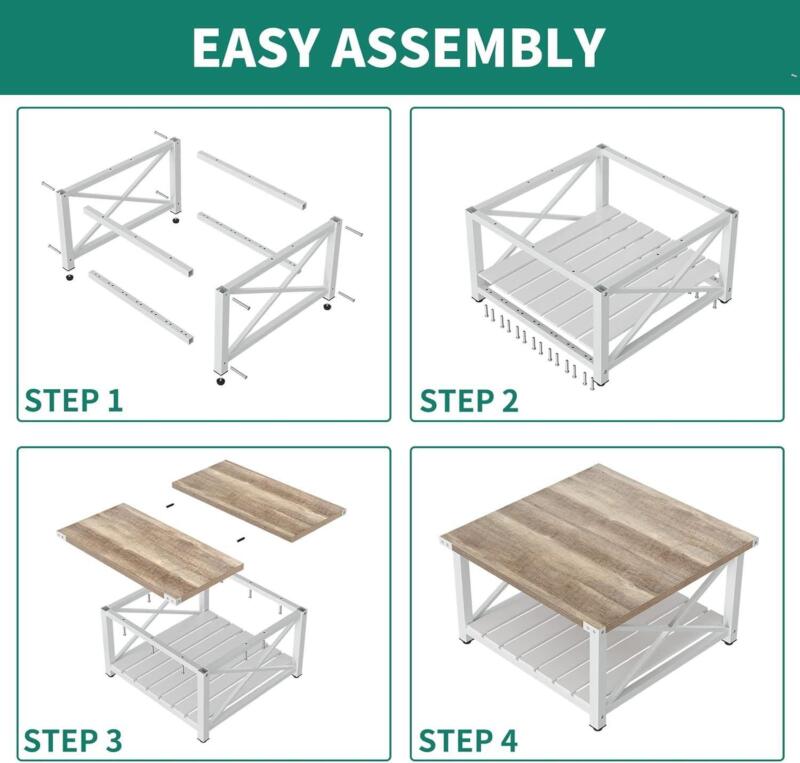 EASY ASSEMBLY

STEP 1

STEP 2

STEP 3

STEP 4