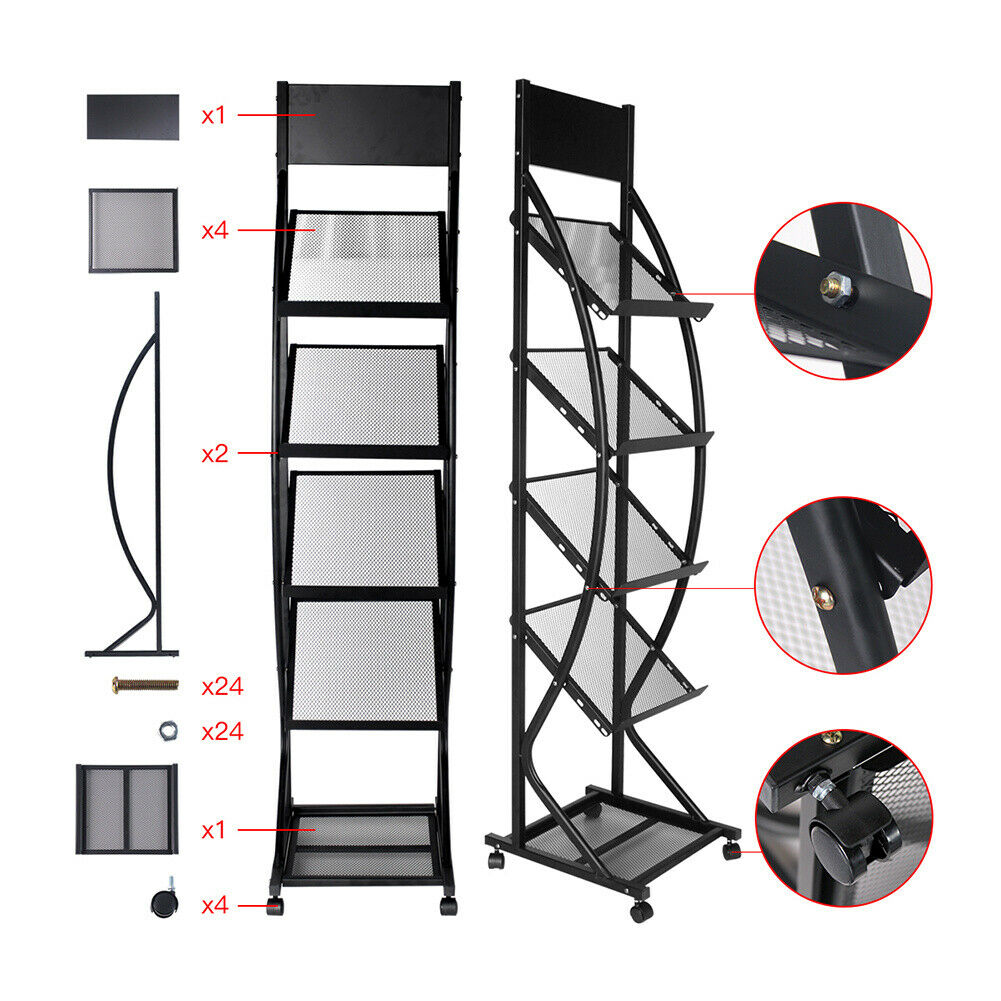 x1
x4
x2
x24
x24
x1
x4