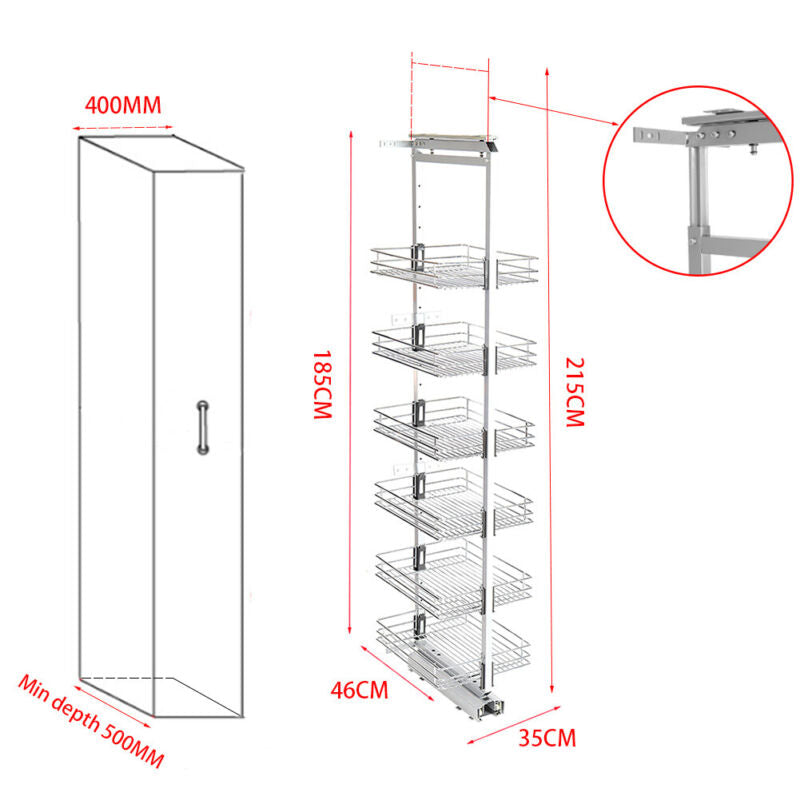 400MM

Min depth 500MM

185CM

215CM

46CM

35CM