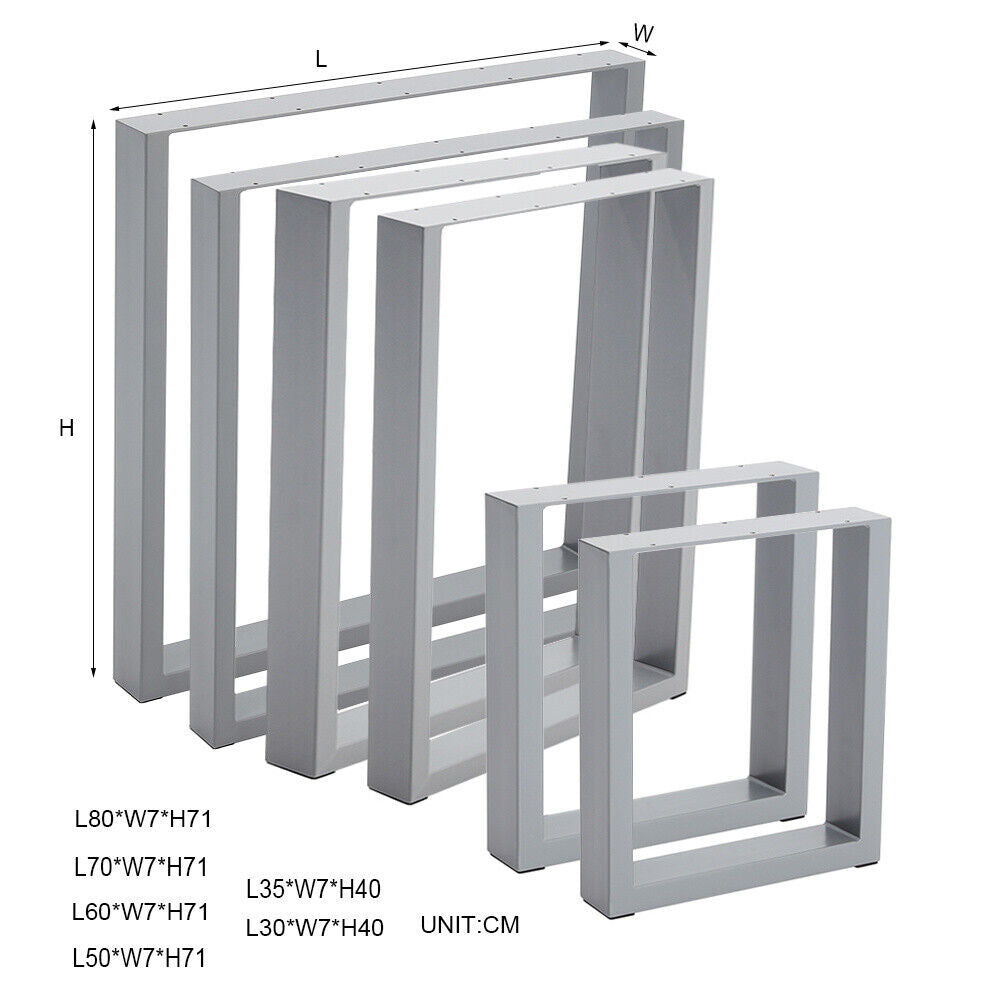 L
W
H

L80*W7*H71
L70*W7*H71
L60*W7*H71
L50*W7*H71

L35*W7*H40
L30*W7*H40

UNIT:CM